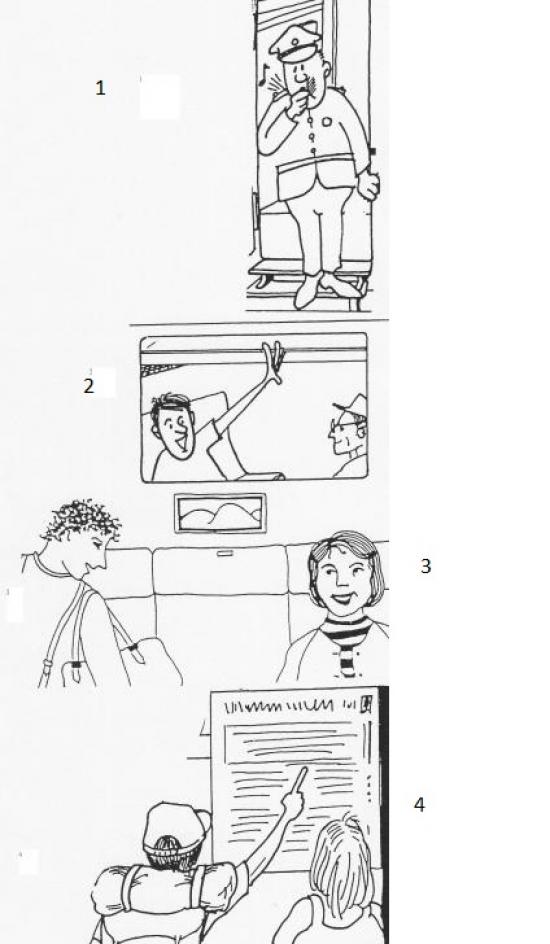 1

2

3

4